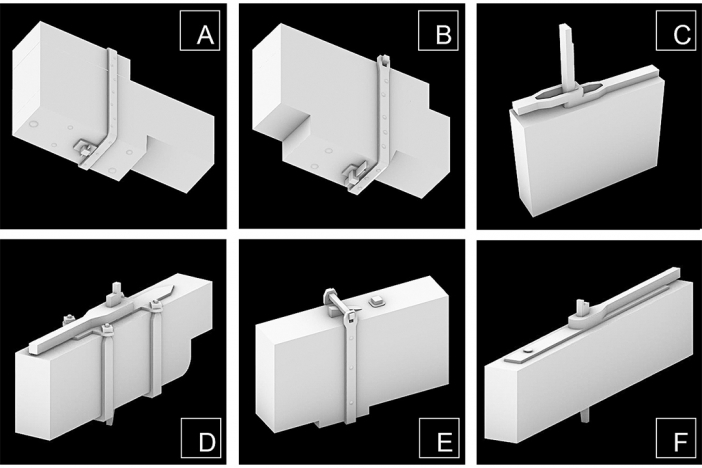 A

B

C

D

E

F